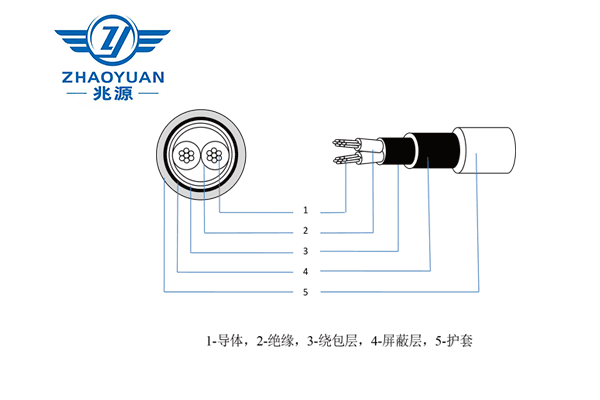 ZHAOYUAN
— 兆源 —

1
2
3
4
5

1-导体，2-绝缘，3-绕包层，4-屏蔽层，5-护套